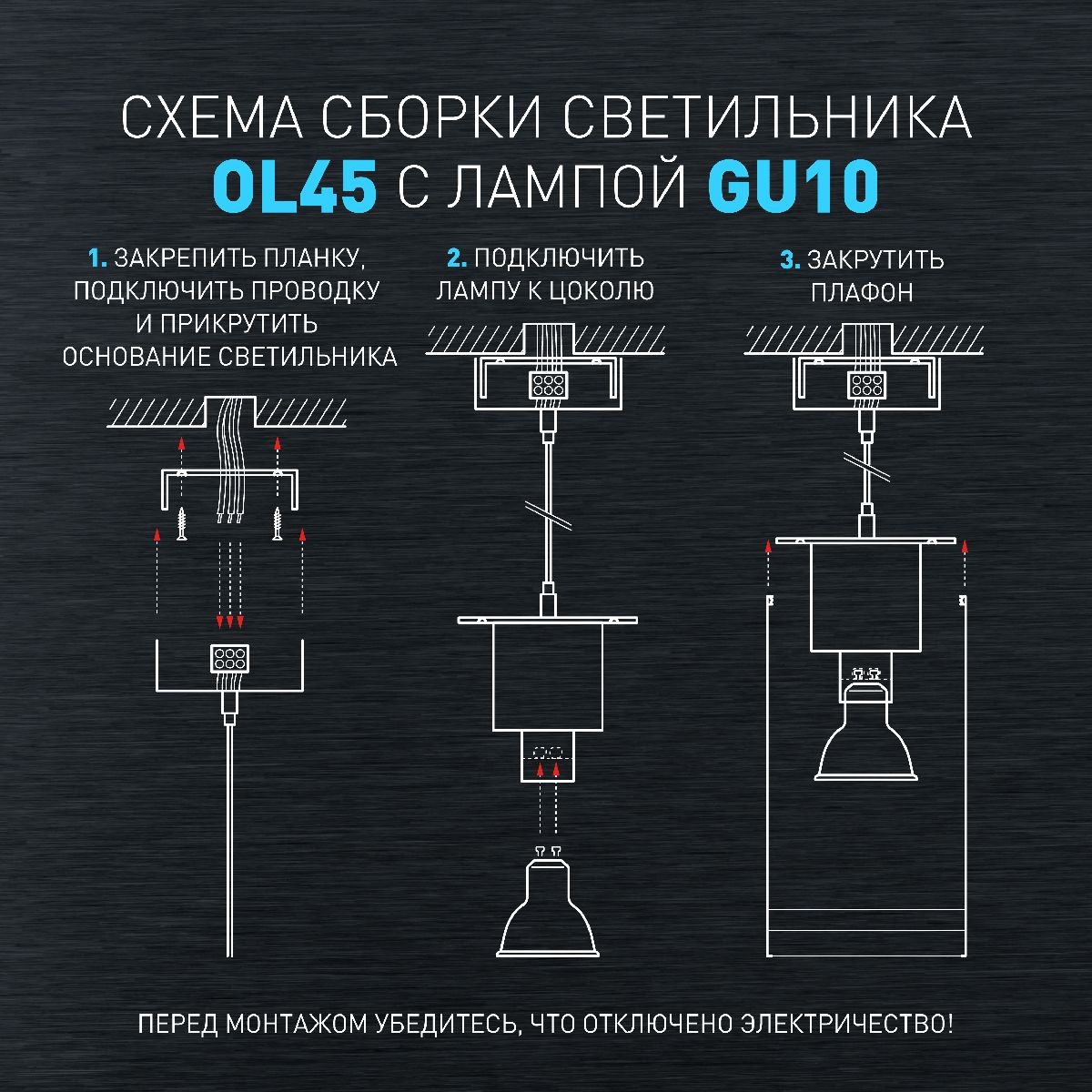 СХЕМА СБОРКИ СВЕТИЛЬНИКА
OL45 С ЛАМПОЙ GU10

1. ЗАКРЕПИТЬ ПЛАНКУ, ПОДКЛЮЧИТЬ ПРОВОДКУ И ПРИКРУТИТЬ ОСНОВАНИЕ СВЕТИЛЬНИКА

2. ПОДКЛЮЧИТЬ ЛАМПУ К ЦОКОЛЮ

3. ЗАКРУТИТЬ ПЛАФОН

ПЕРЕД МОНТАЖОМ УБЕДИТЕСЬ, ЧТО ОТКЛЮЧЕНО ЭЛЕКТРИЧЕСТВО!