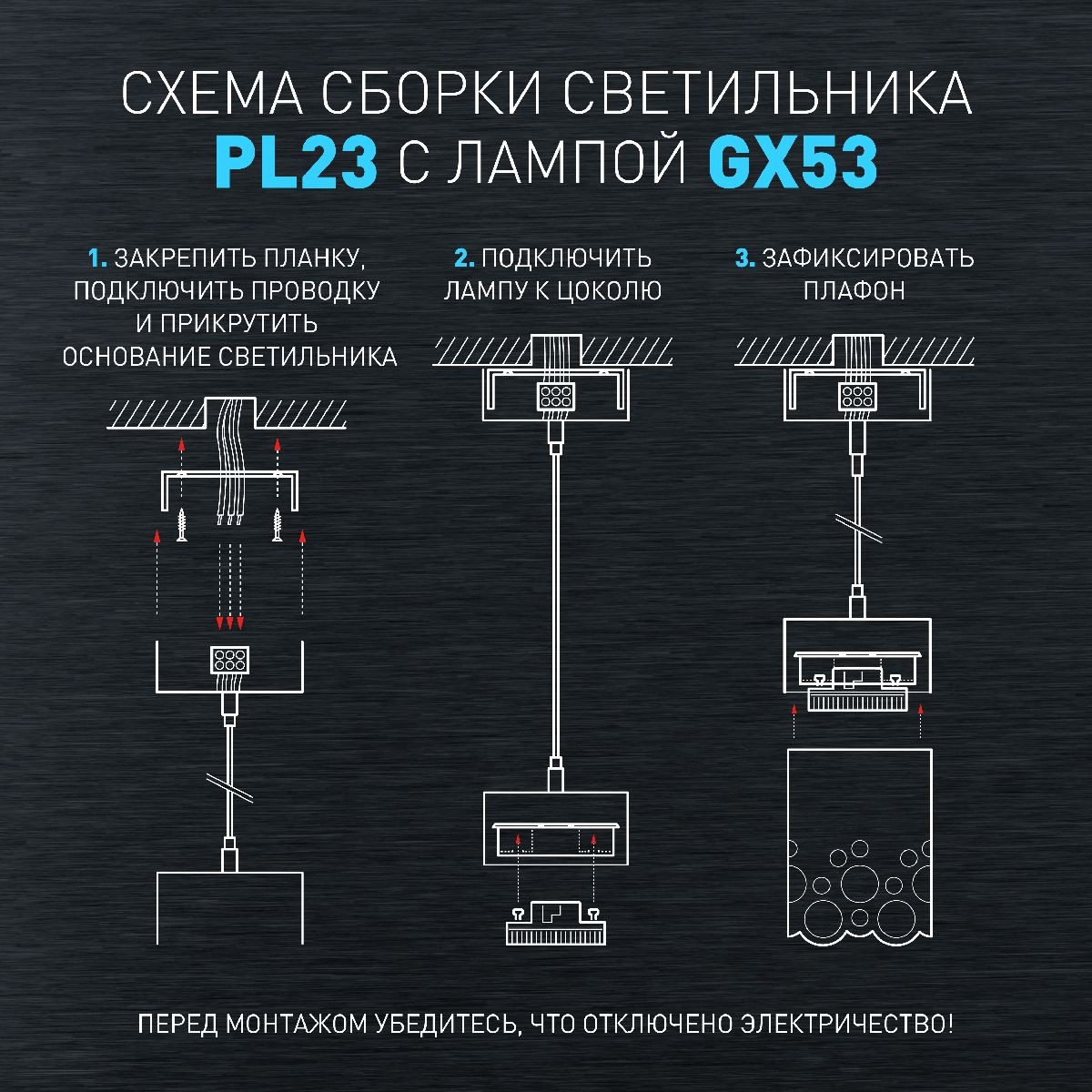 СХЕМА СБОРКИ СВЕТИЛЬНИКА
PL23 С ЛАМПОЙ GX53

1. ЗАКРЕПИТЬ ПЛАНКУ, ПОДКЛЮЧИТЬ ПРОВОДКУ И ПРИКРУТИТЬ ОСНОВАНИЕ СВЕТИЛЬНИКА

2. ПОДКЛЮЧИТЬ ЛАМПУ К ЦОКОЛЮ

3. ЗАФИКСИРОВАТЬ ПЛАФОН

ПЕРЕД МОНТАЖОМ УБЕДИТЕСЬ, ЧТО ОТКЛЮЧЕНО ЭЛЕКТРИЧЕСТВО!