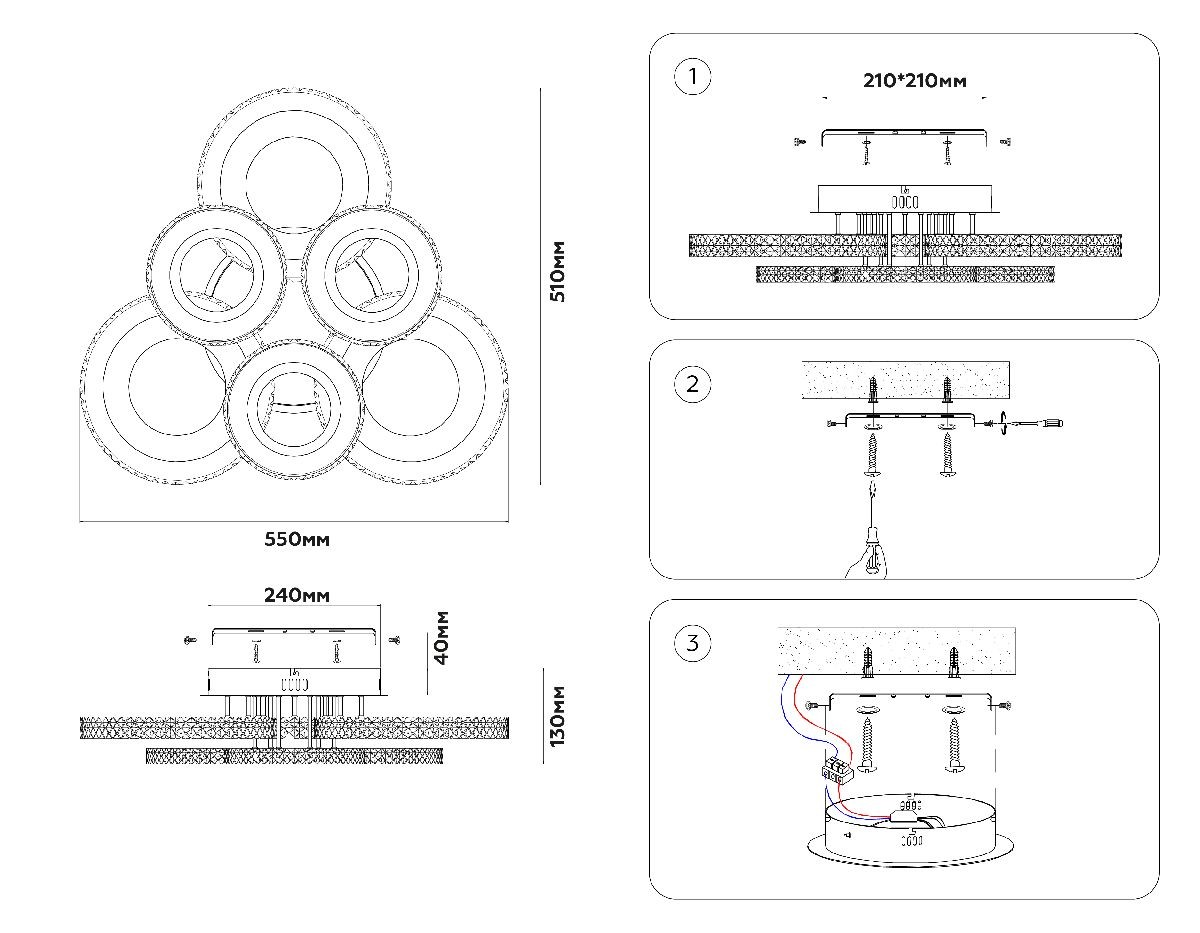 510мм

550мм

240мм

40мм

130мм

1

210*210мм

2

3