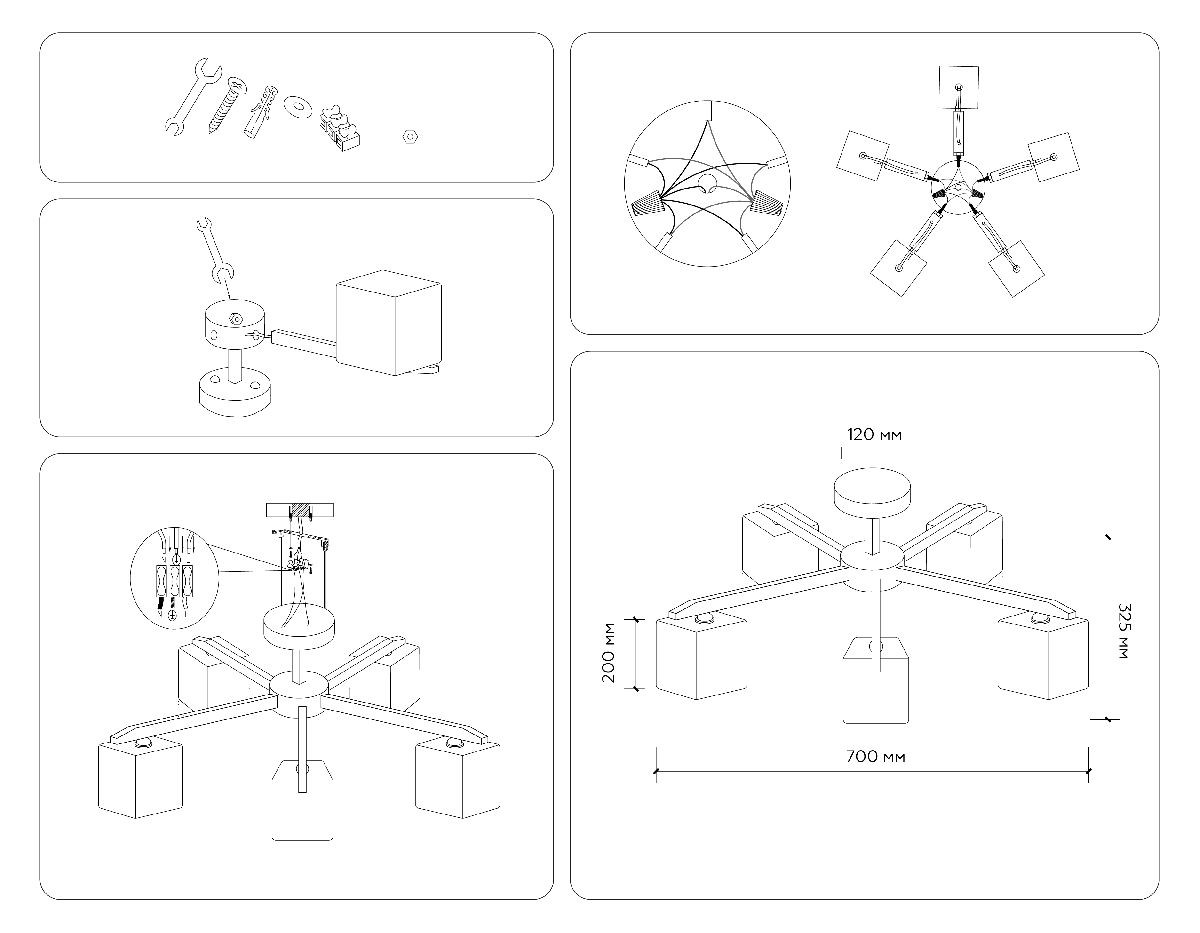 120 мм

200 мм

325 мм

700 мм