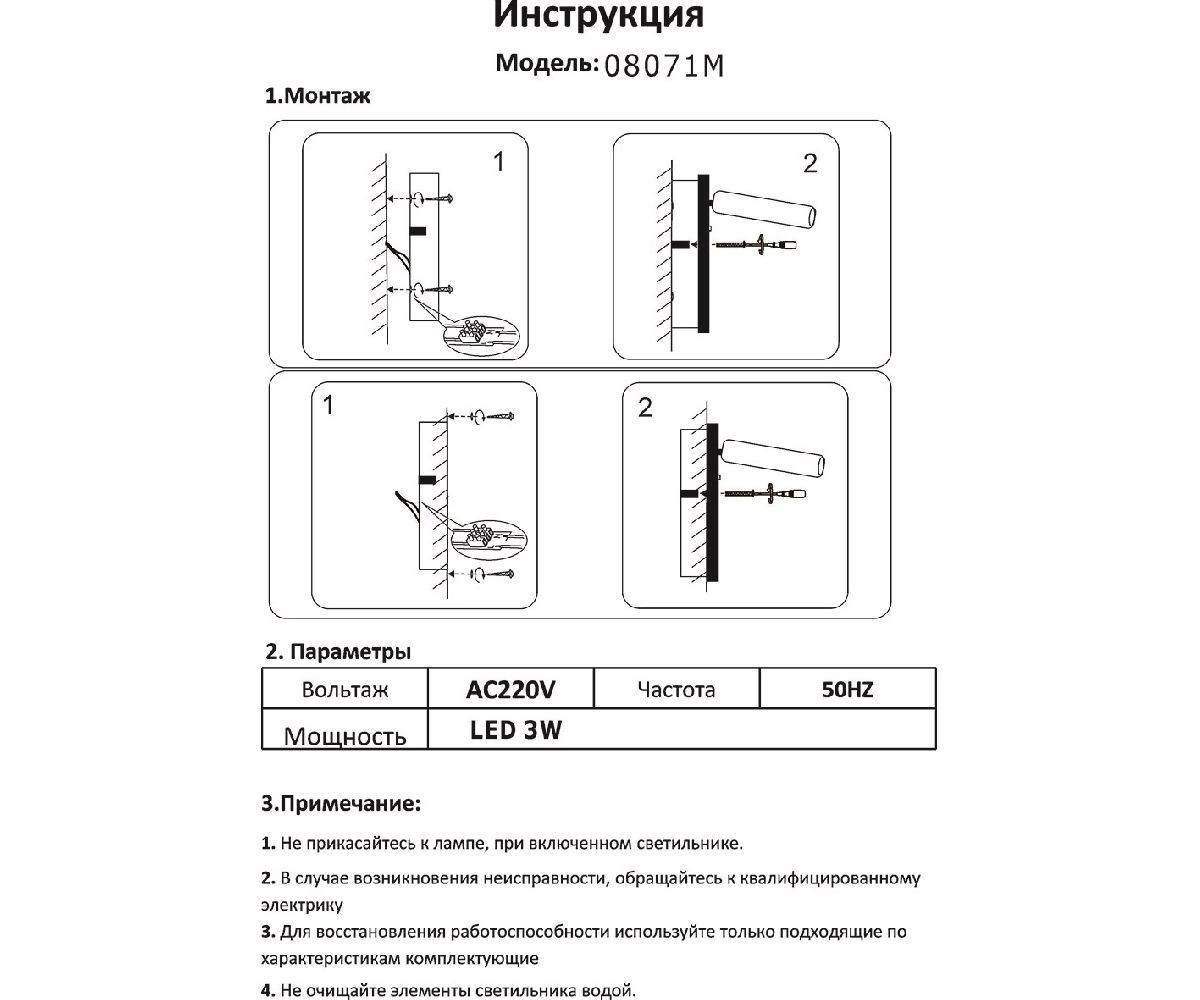 Инструкция

Модель: 08071M

1.Монтаж

1

2

1

2

2. Параметры

| Вольтаж | AC220V | Частота | 50HZ |
|---|---|---|---|
| Мощность | LED 3W | | |

3.Примечание:

1. Не прикасайтесь к лампе, при включенном светильнике.

2. В случае возникновения неисправности, обращайтесь к квалифицированному электрику

3. Для восстановления работоспособности используйте только подходящие по характеристикам комплектующие

4. Не очищайте элементы светильника водой.