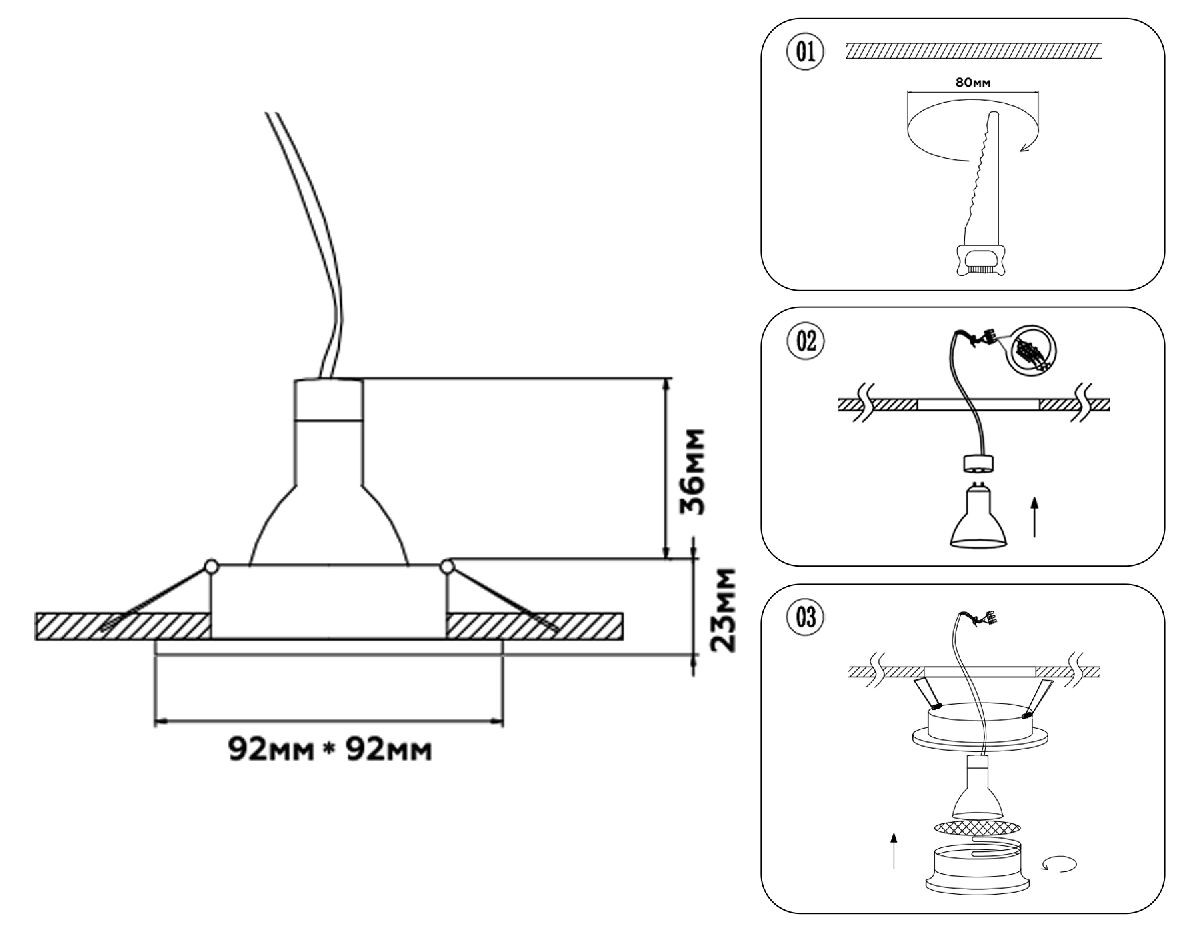 36мм
23мм
92мм * 92мм
01
80мм
02
03