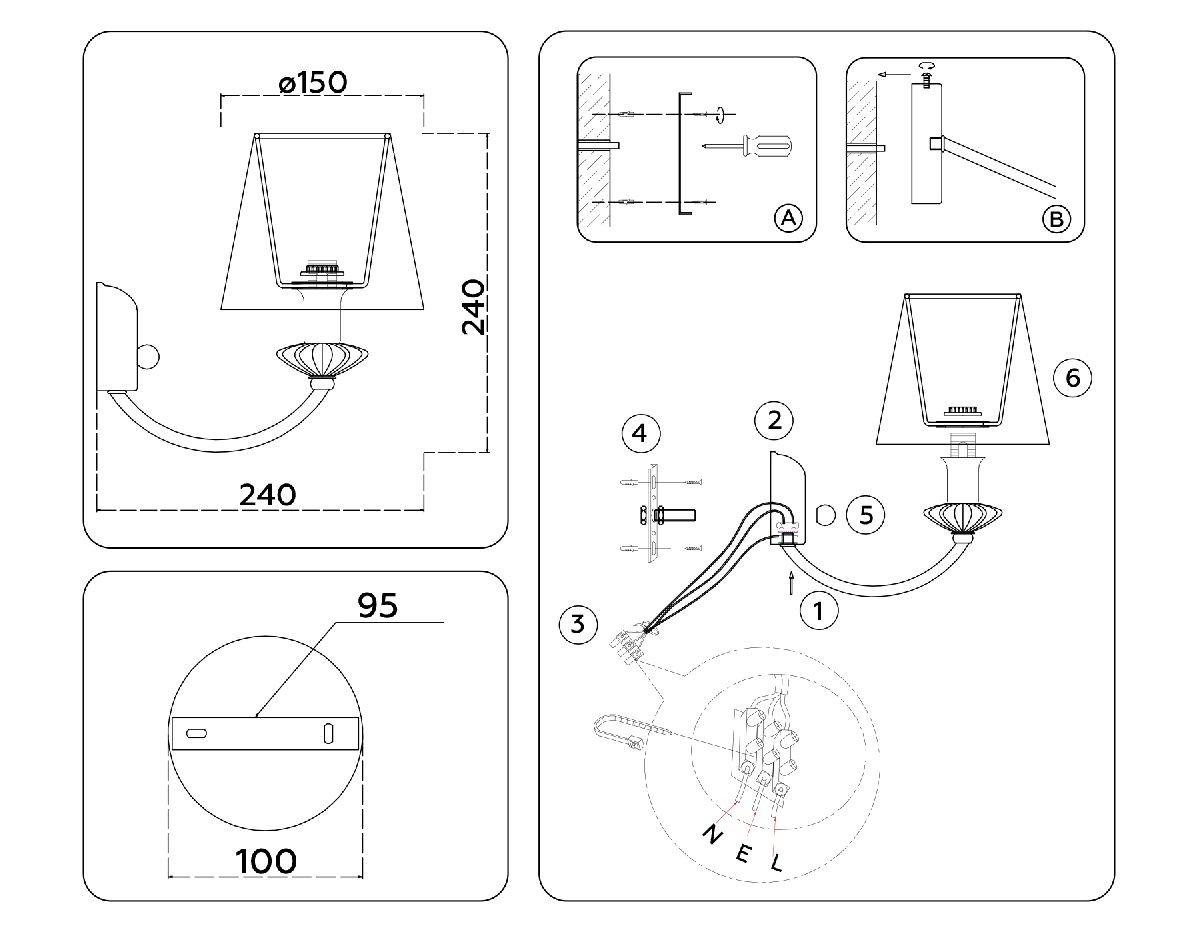 ø150

240

240

95

100

A

B

6

4

2

5

1

3

N

E

L