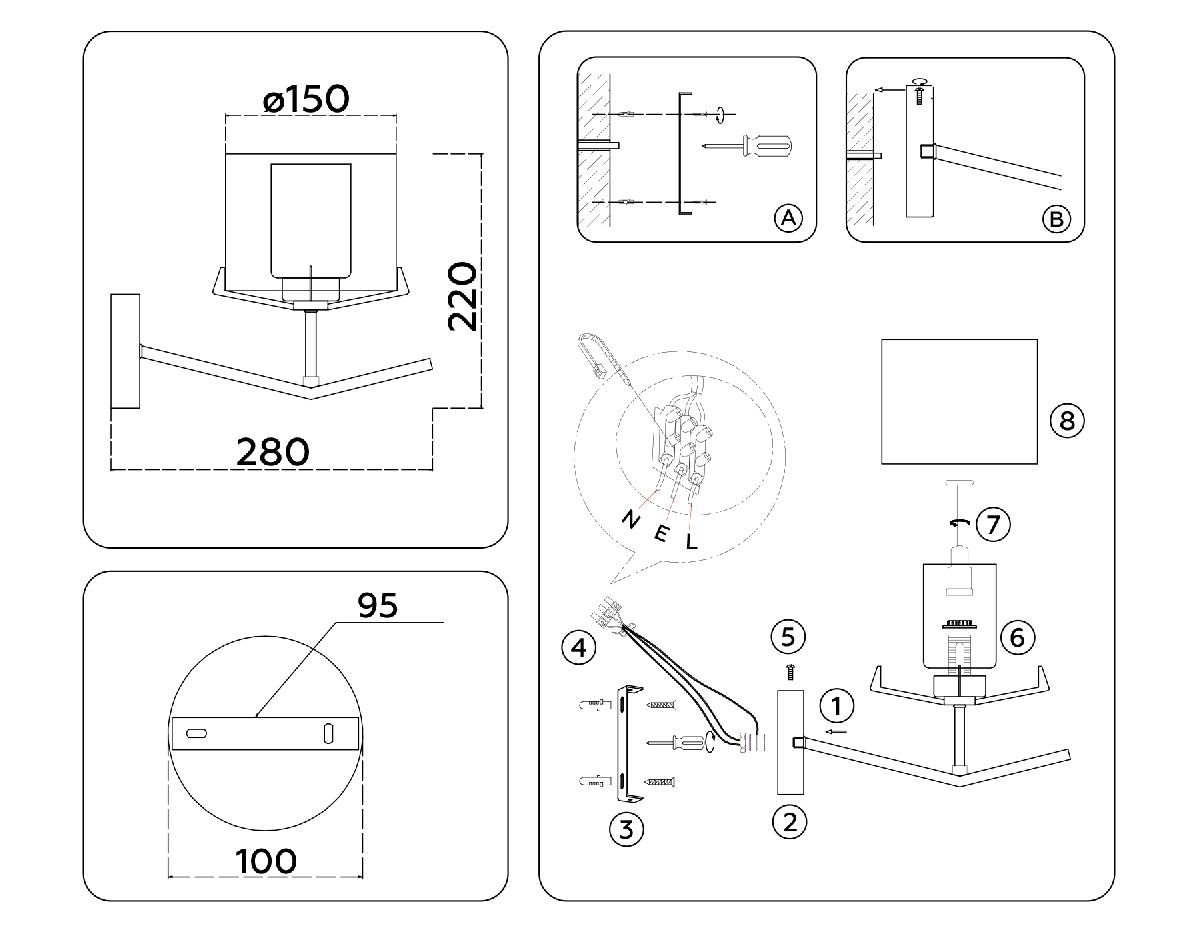 ø150

220

280

95

100

A

B

N E L

8

7

6

5

4

1

3

2