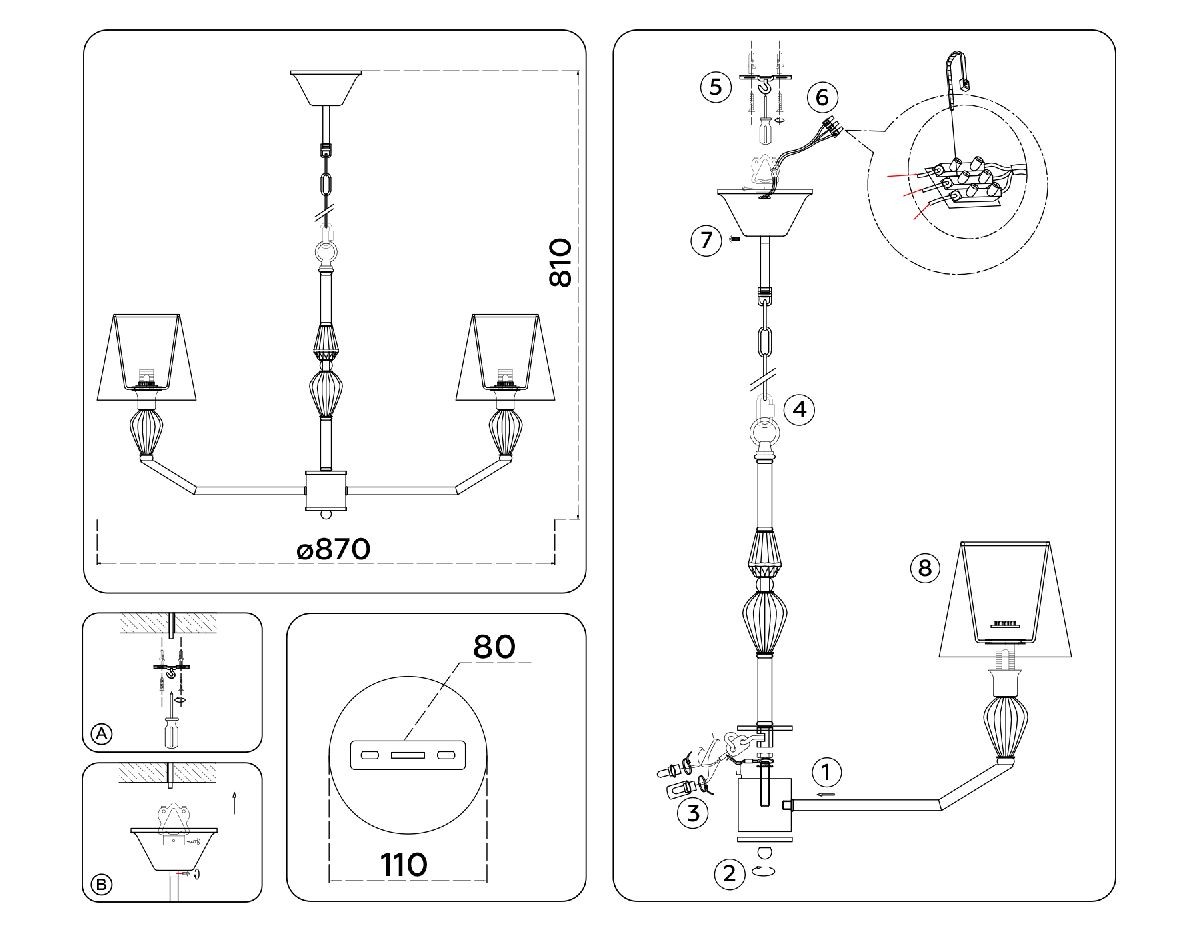 810

ø870

A

B

80

110

5

6

7

4

8

1

3

2