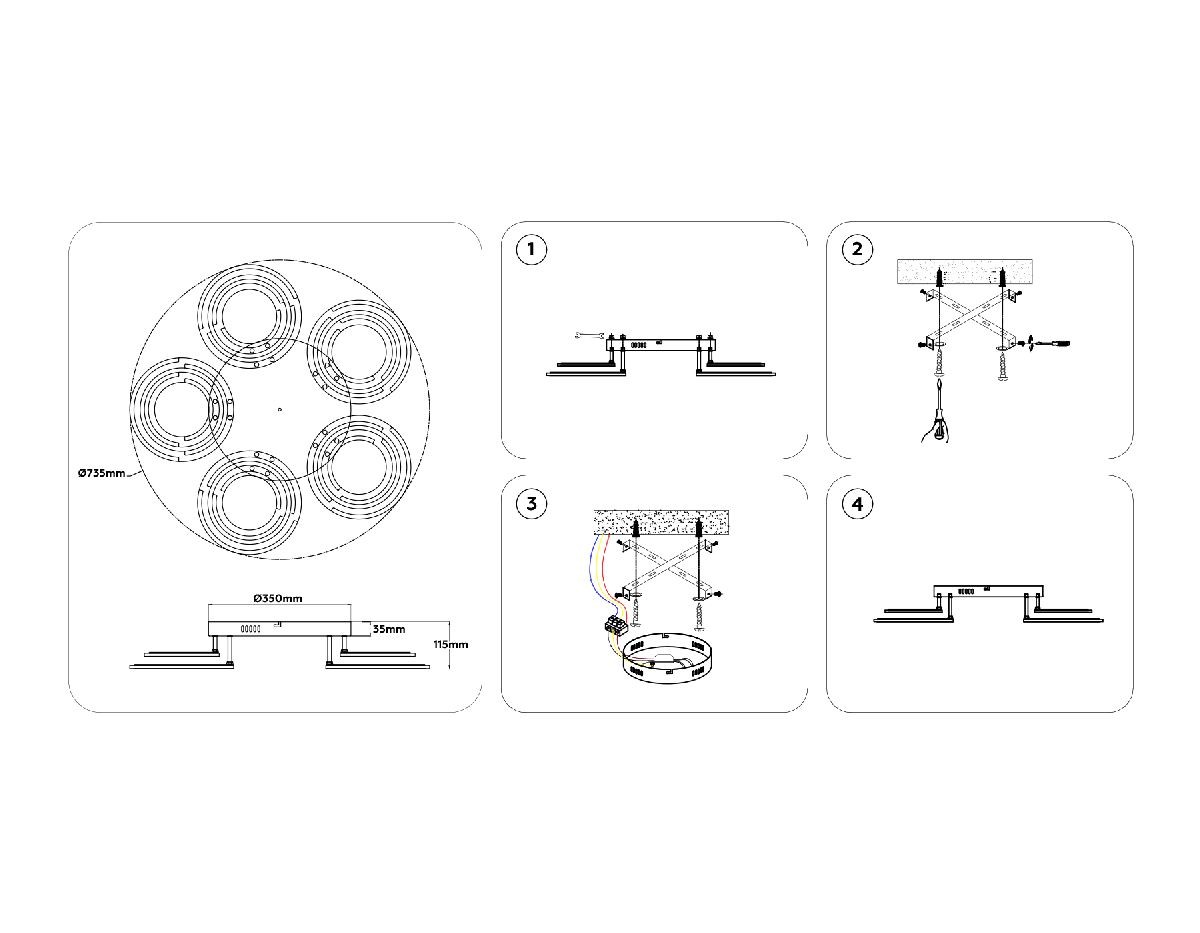 Ø735mm

Ø350mm

35mm

115mm

1

2

3

4