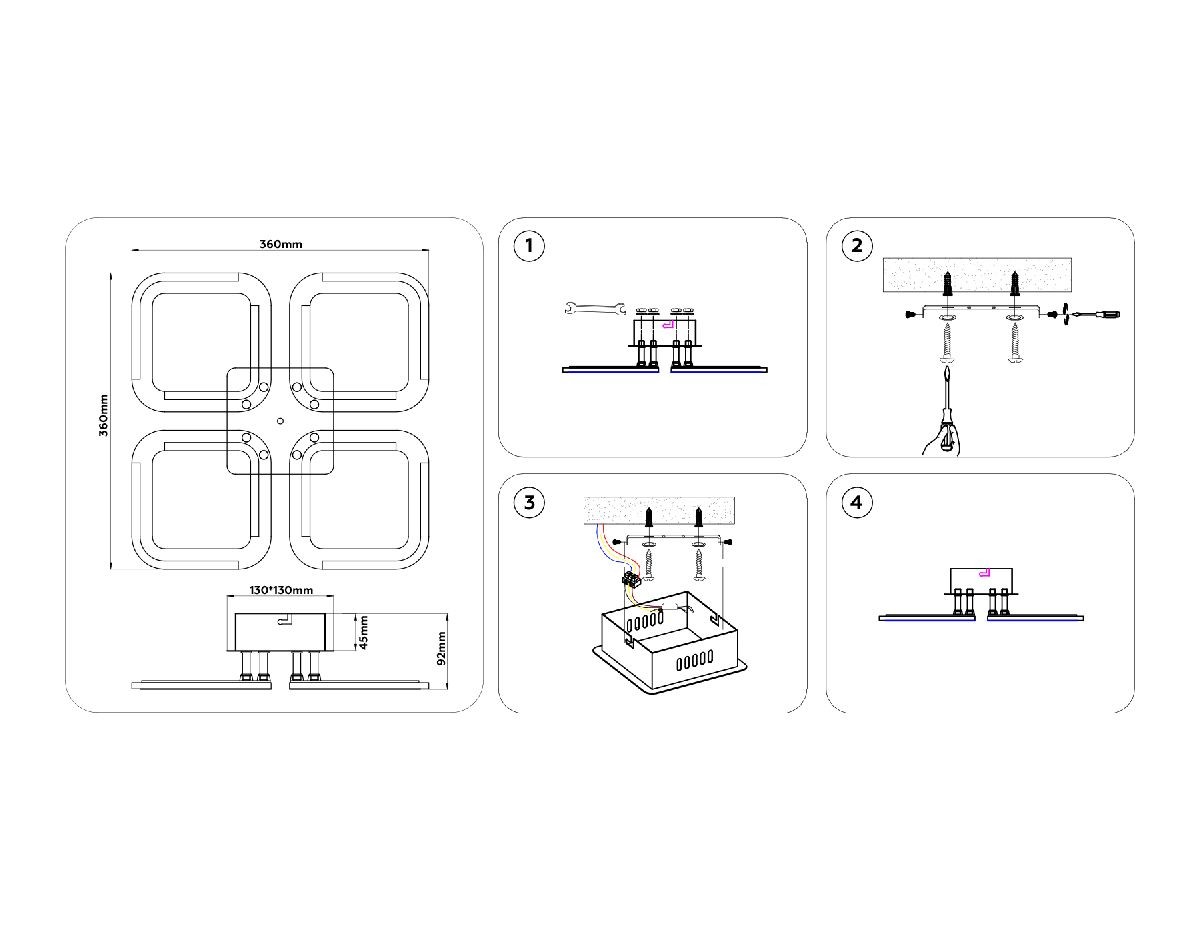 360mm

360mm

130*130mm

45mm

92mm

1

2

3

4