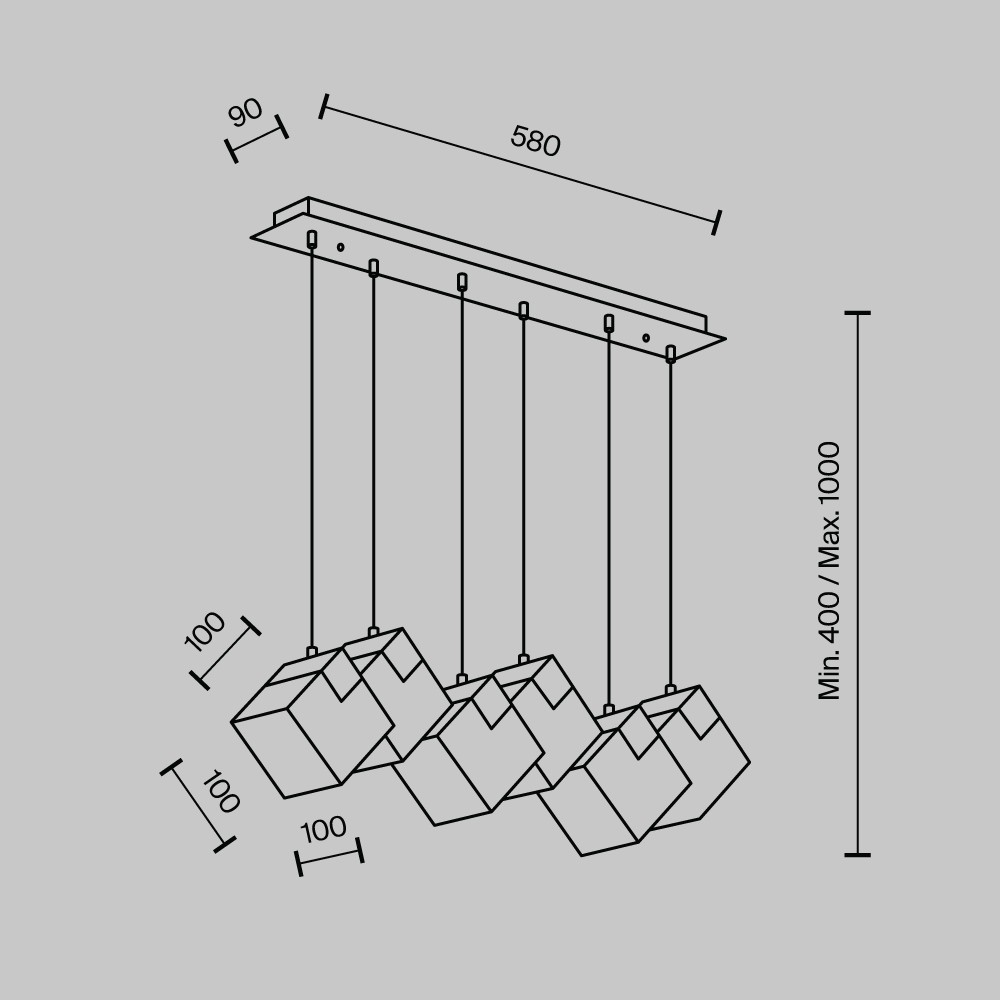 90

580

Min. 400 / Max. 1000

100

100

100