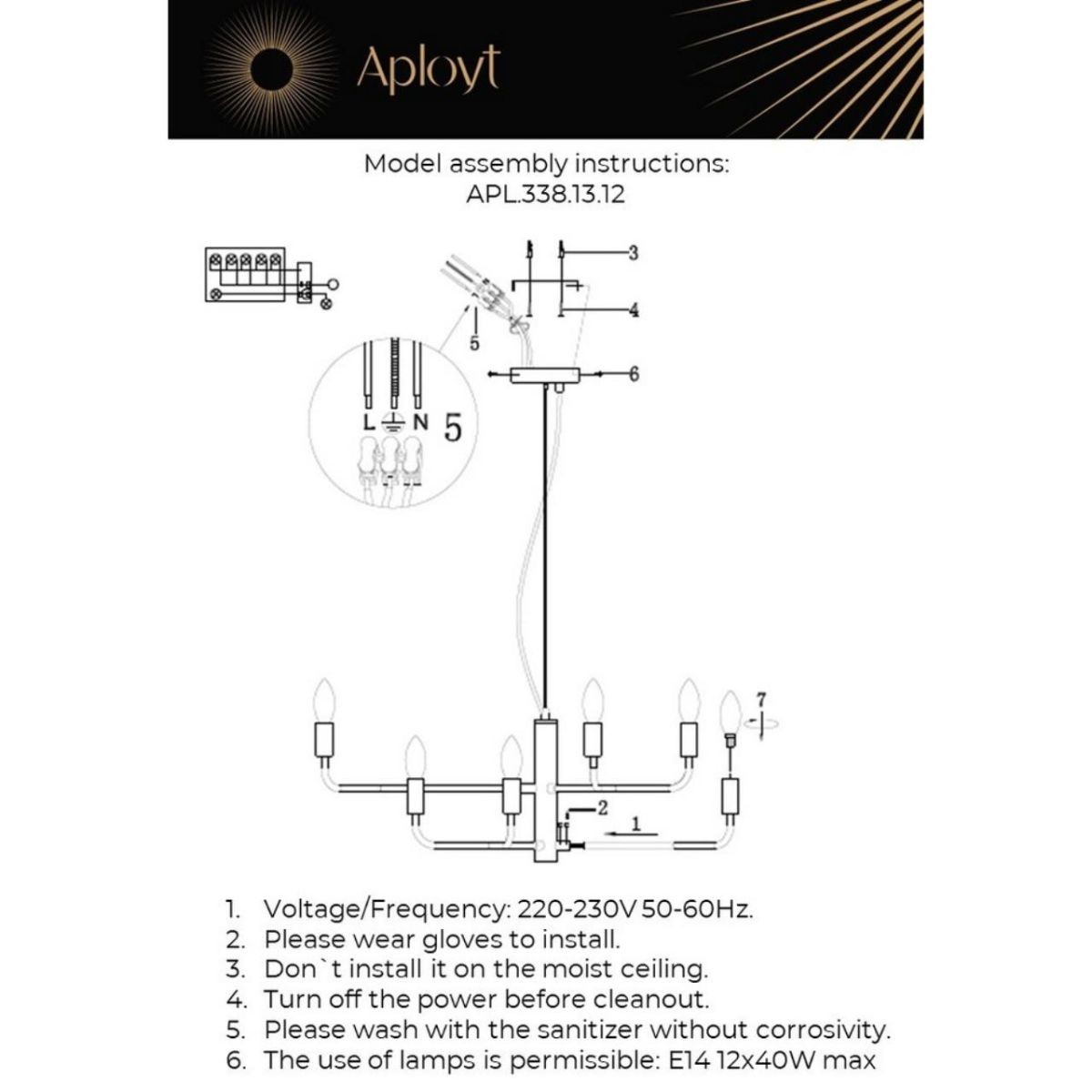 Aployt

Model assembly instructions:
APL.338.13.12

3
4
5
6
L N 5
7
2
1

1. Voltage/Frequency: 220-230V 50-60Hz.
2. Please wear gloves to install.
3. Don`t install it on the moist ceiling.
4. Turn off the power before cleanout.
5. Please wash with the sanitizer without corrosivity.
6. The use of lamps is permissible: E14 12x40W max