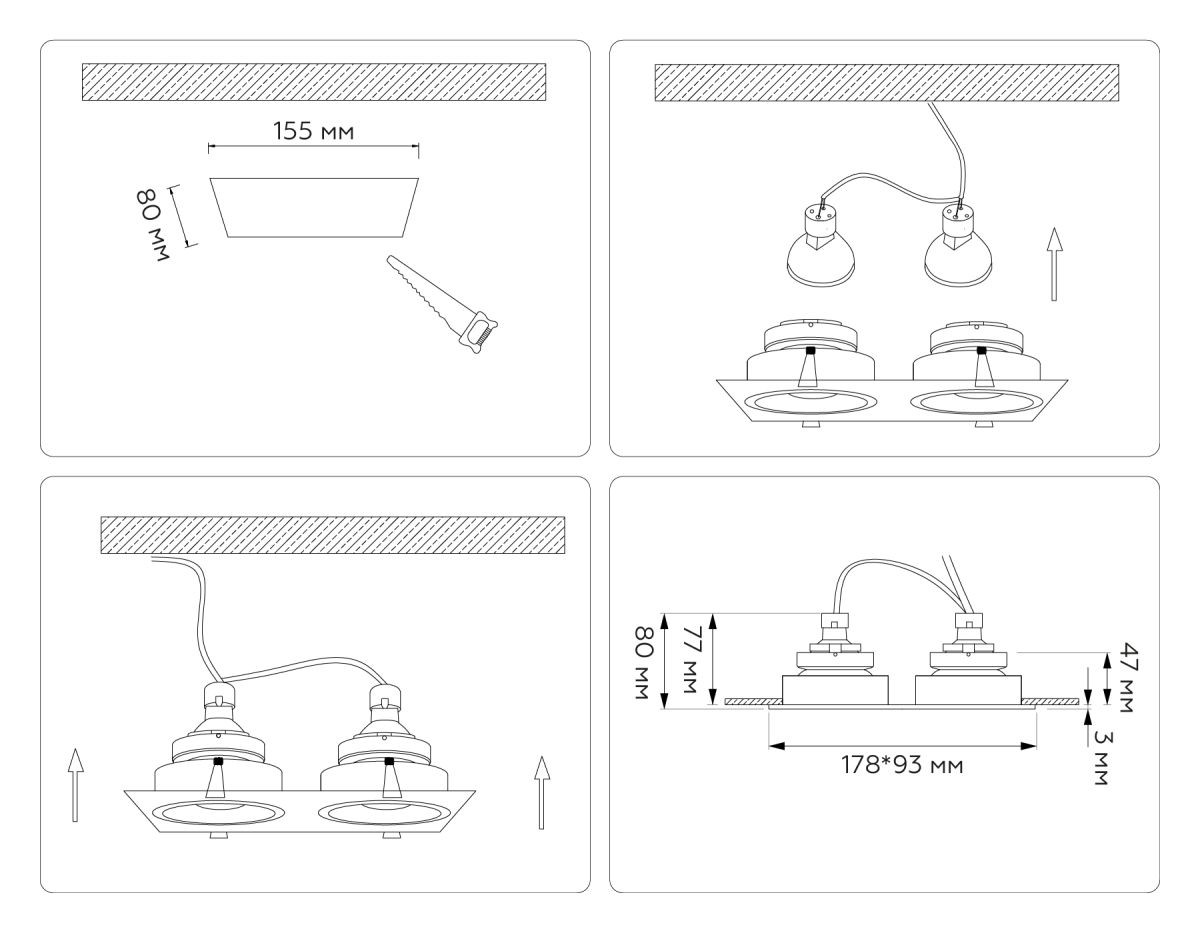 155 мм
80 мм

80 мм
77 мм
47 мм
3 мм
178*93 мм