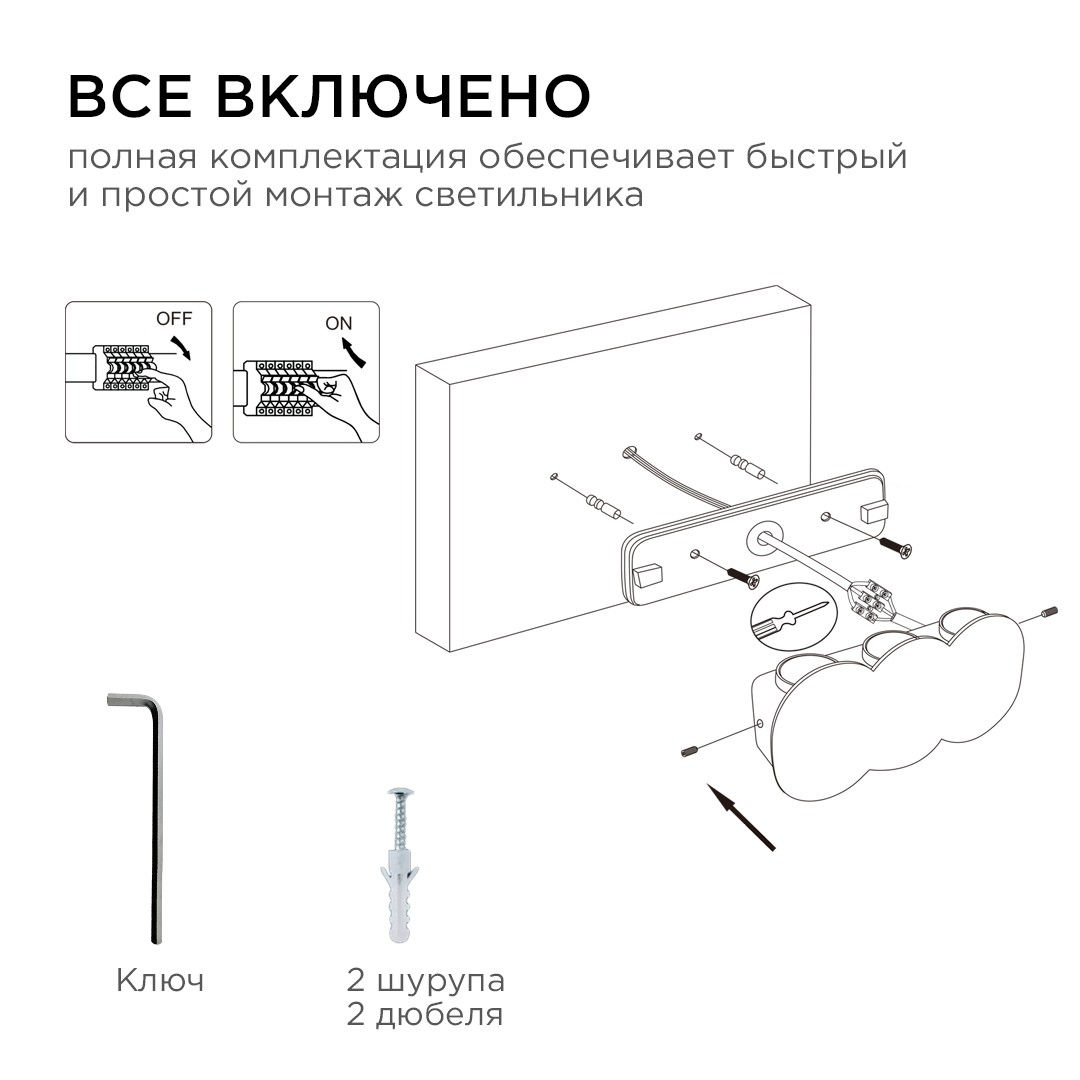 ВСЕ ВКЛЮЧЕНО

полная комплектация обеспечивает быстрый и простой монтаж светильника

OFF

ON

Ключ

2 шурупа
2 дюбеля