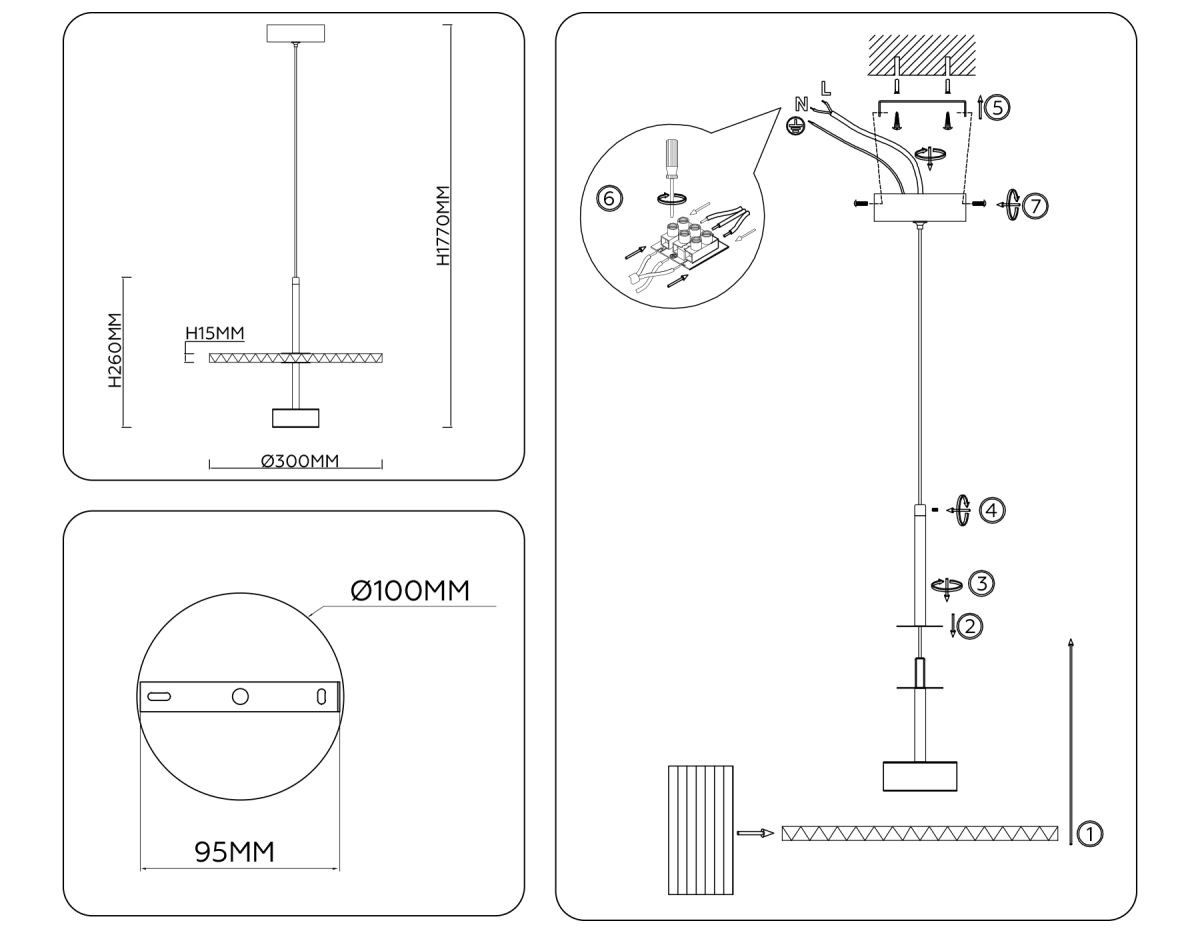 H1770MM
H260MM
H15MM
Ø300MM

Ø100MM
95MM

N
L
⑤
⑥
⑦
④
③
②
①