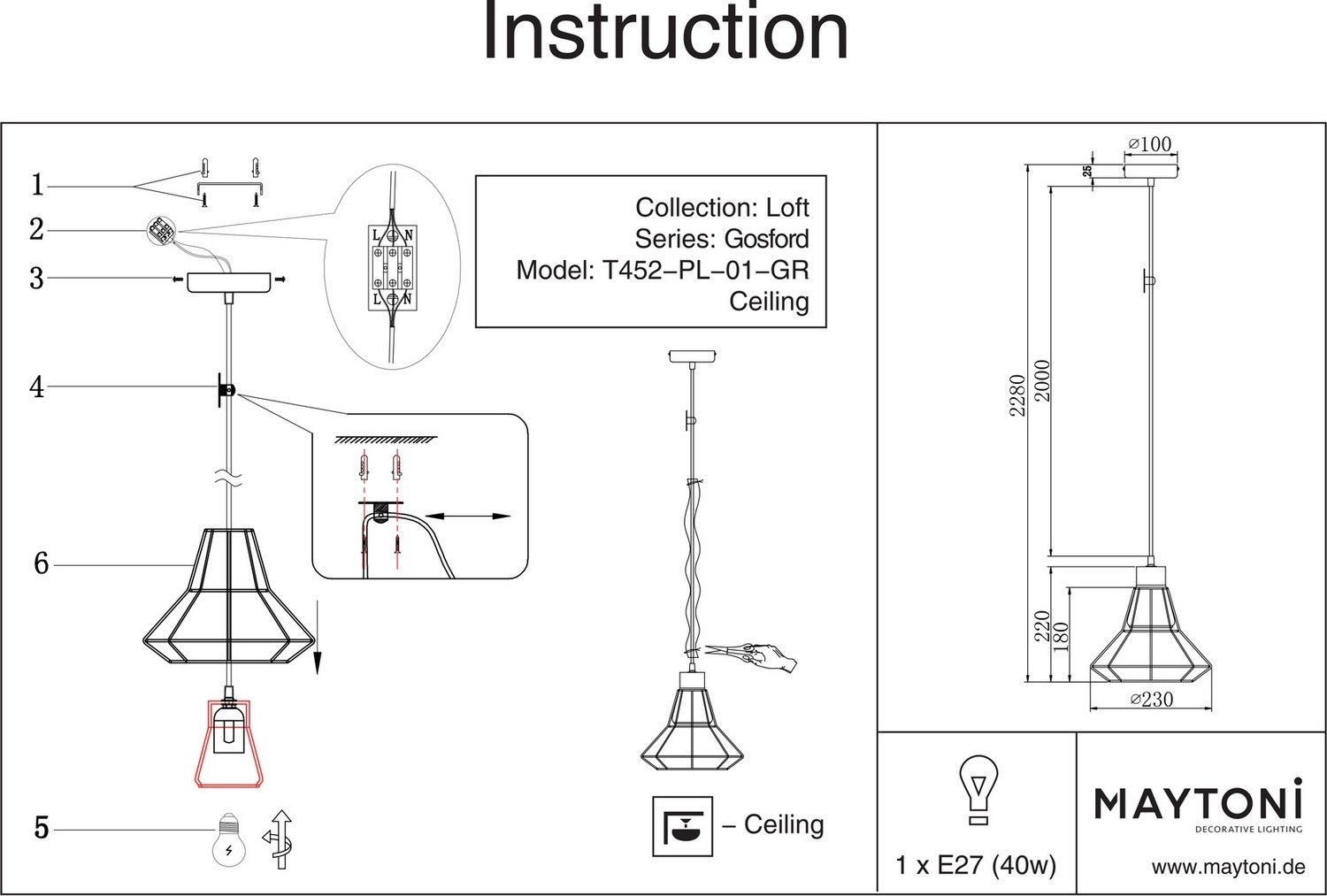 Instruction

1
2
3
4
6
5

L N
L N

Collection: Loft
Series: Gosford
Model: T452–PL–01–GR
Ceiling

– Ceiling

⌀100
25
2280
2000
220
180
⌀230

1 x E27 (40w)

MAYTONI
DECORATIVE LIGHTING
www.maytoni.de