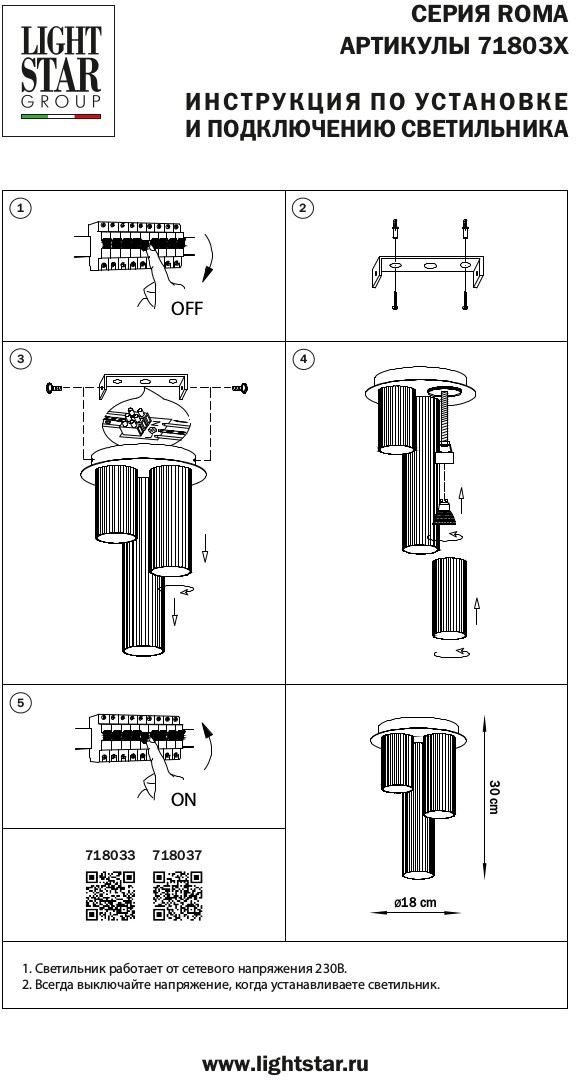 LIGHT STAR GROUP

СЕРИЯ ROMA
АРТИКУЛЫ 71803X

ИНСТРУКЦИЯ ПО УСТАНОВКЕ
И ПОДКЛЮЧЕНИЮ СВЕТИЛЬНИКА

1

OFF

2

3

4

5

ON

30 cm

ø18 cm

718033 718037

1. Светильник работает от сетевого напряжения 230В.
2. Всегда выключайте напряжение, когда устанавливаете светильник.

www.lightstar.ru