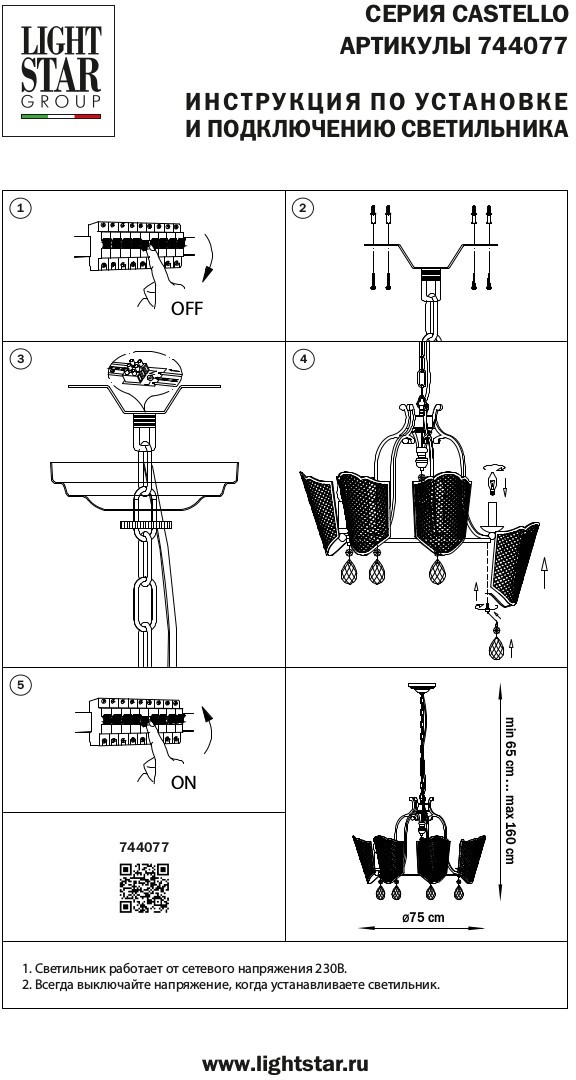 LIGHT STAR GROUP

СЕРИЯ CASTELLO
АРТИКУЛЫ 744077

ИНСТРУКЦИЯ ПО УСТАНОВКЕ
И ПОДКЛЮЧЕНИЮ СВЕТИЛЬНИКА

1

OFF

2

3

4

5

ON

744077

min 65 cm ... max 160 cm

ø75 cm

1. Светильник работает от сетевого напряжения 230В.
2. Всегда выключайте напряжение, когда устанавливаете светильник.

www.lightstar.ru