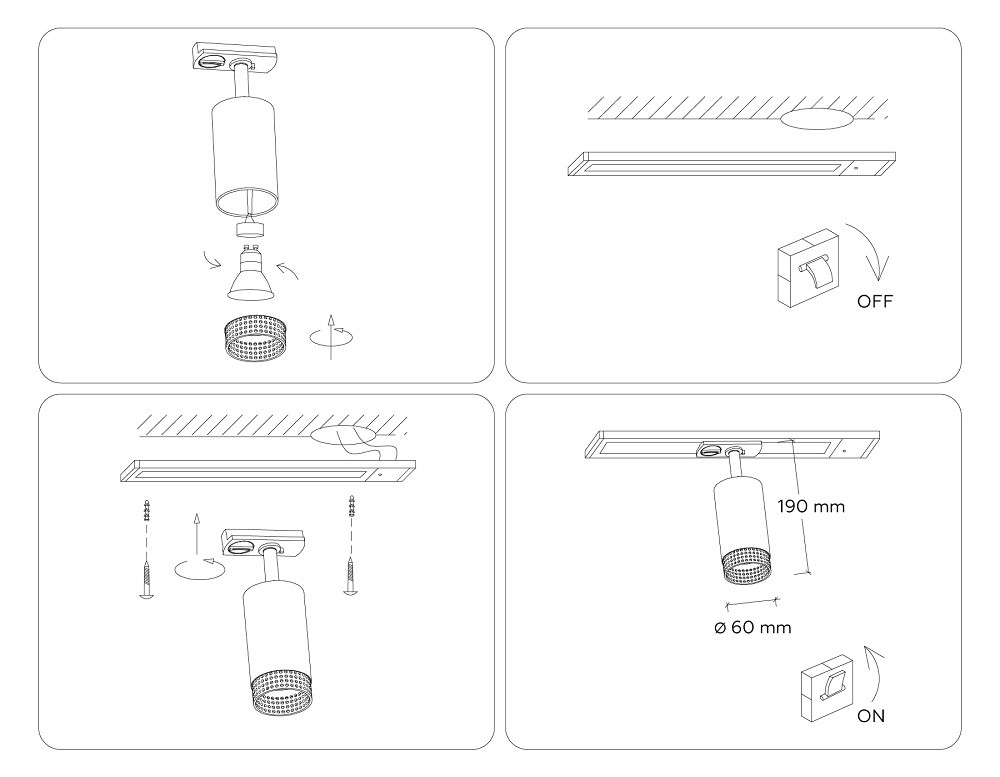 OFF

190 mm

ø 60 mm

ON