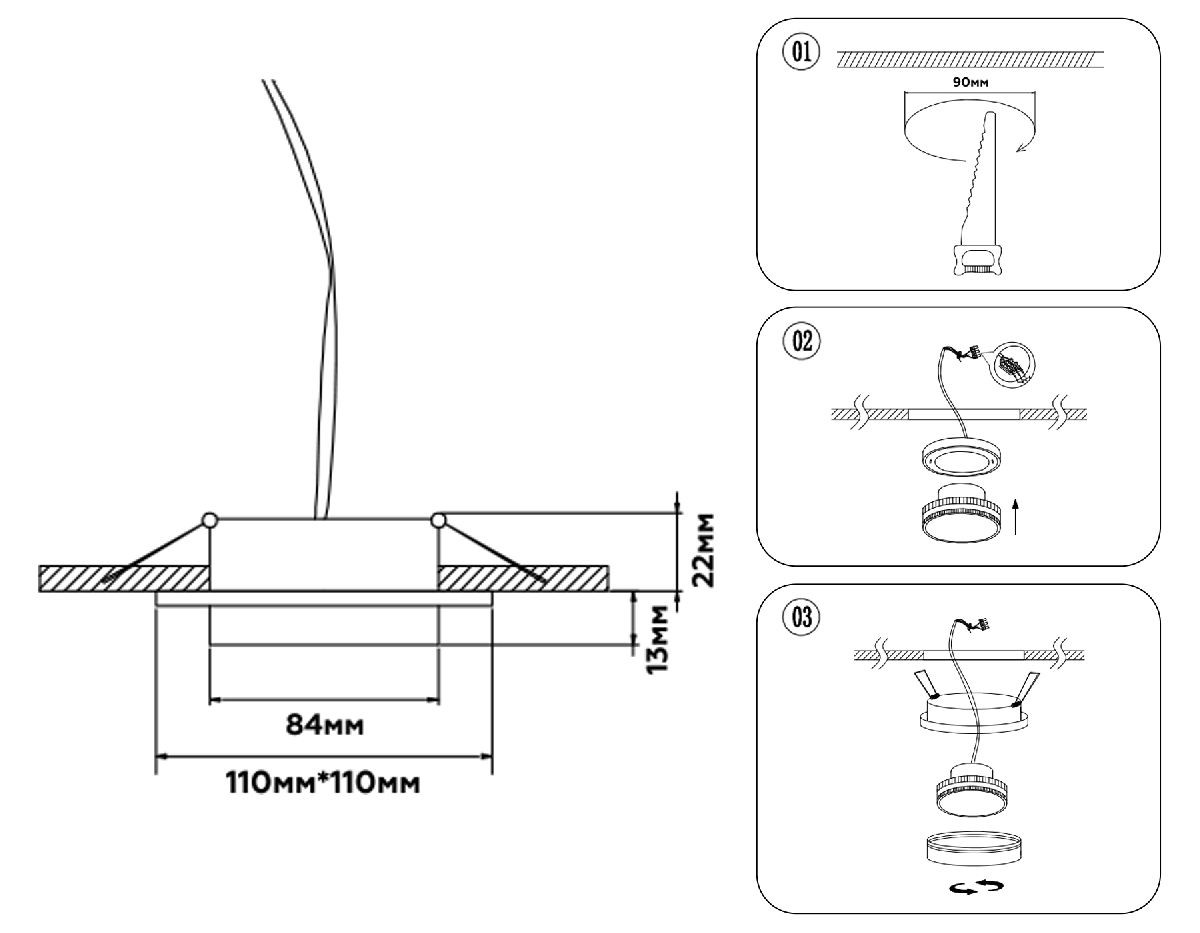 22мм

13мм

84мм

110мм*110мм

01

90мм

02

03