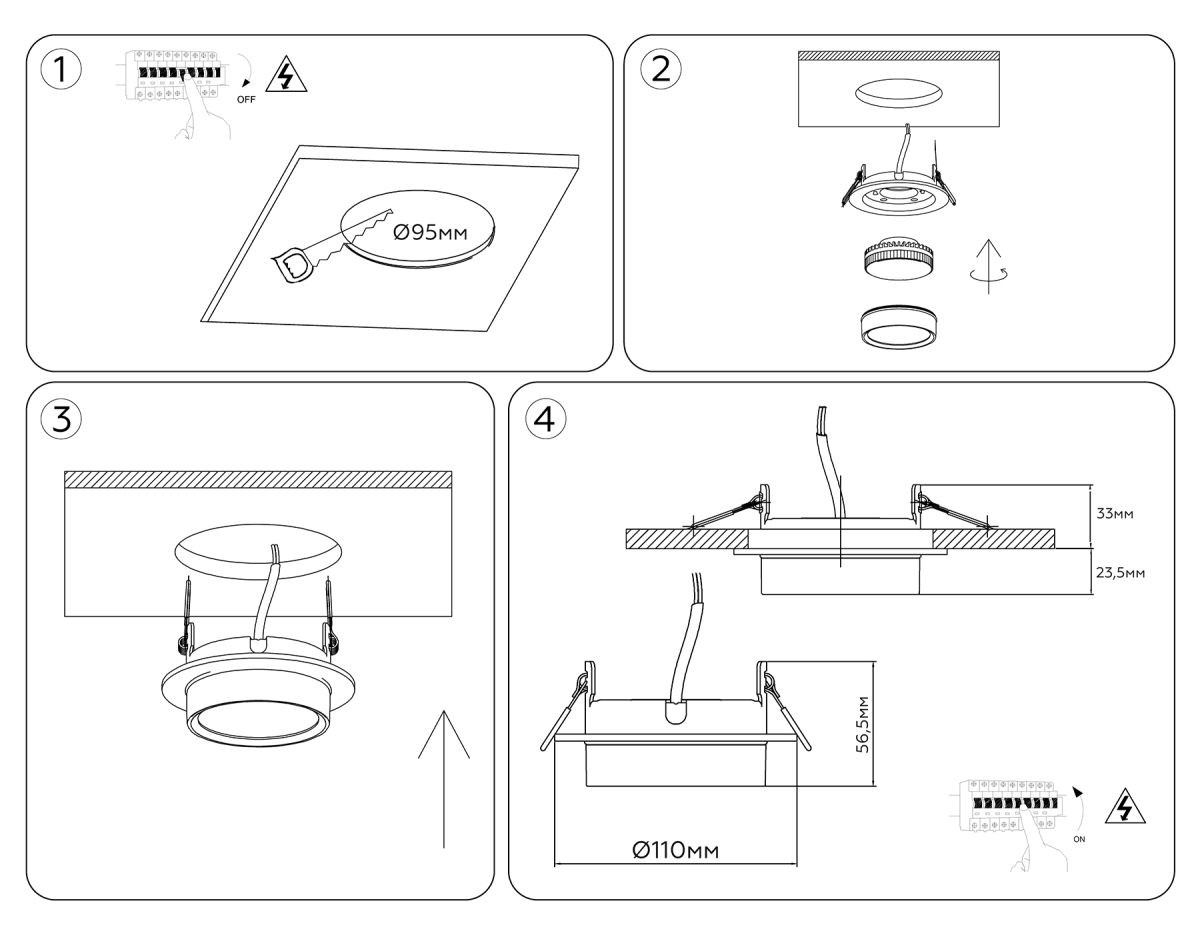 1
OFF
Ø95мм

2

3

4
33мм
23,5мм
56,5мм
Ø110мм
ON