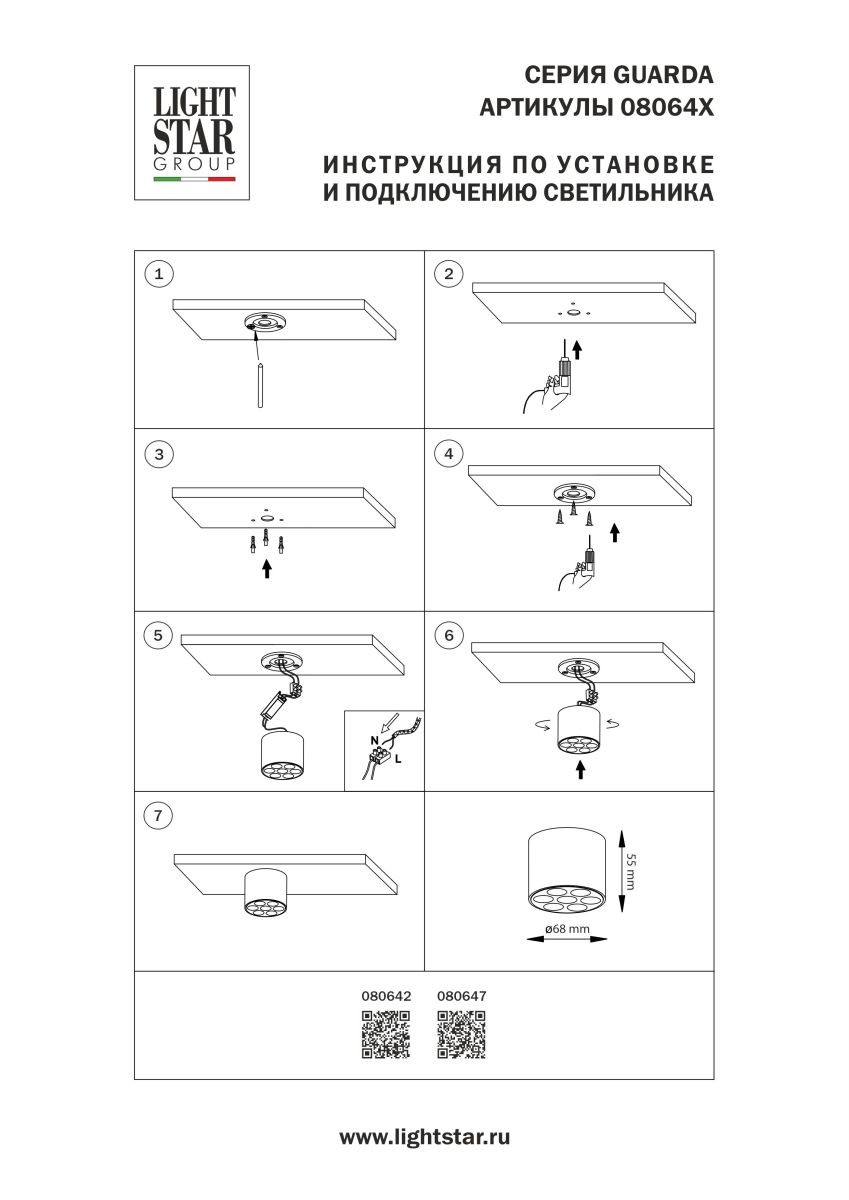 LIGHT STAR GROUP

СЕРИЯ GUARDA
АРТИКУЛЫ 08064X

ИНСТРУКЦИЯ ПО УСТАНОВКЕ
И ПОДКЛЮЧЕНИЮ СВЕТИЛЬНИКА

1

2

3

4

5

N

L

6

7

55 mm

ø68 mm

080642 080647

www.lightstar.ru