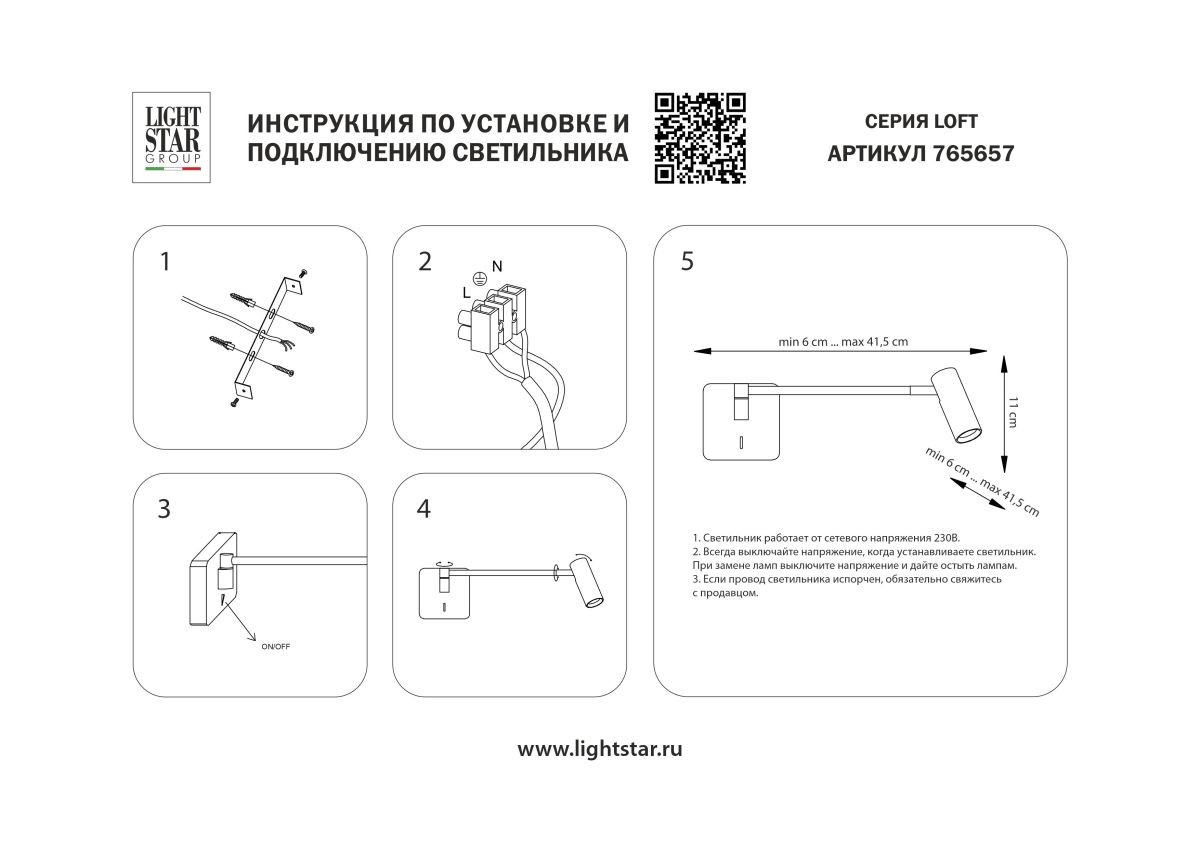 LIGHT STAR GROUP

ИНСТРУКЦИЯ ПО УСТАНОВКЕ И ПОДКЛЮЧЕНИЮ СВЕТИЛЬНИКА

СЕРИЯ LOFT
АРТИКУЛ 765657

1

2

L N

3

ON/OFF

4

5

min 6 cm ... max 41,5 cm

11 cm

min 6 cm ... max 41,5 cm

1. Светильник работает от сетевого напряжения 230В.
2. Всегда выключайте напряжение, когда устанавливаете светильник. При замене ламп выключите напряжение и дайте остыть лампам.
3. Если провод светильника испорчен, обязательно свяжитесь с продавцом.

www.lightstar.ru