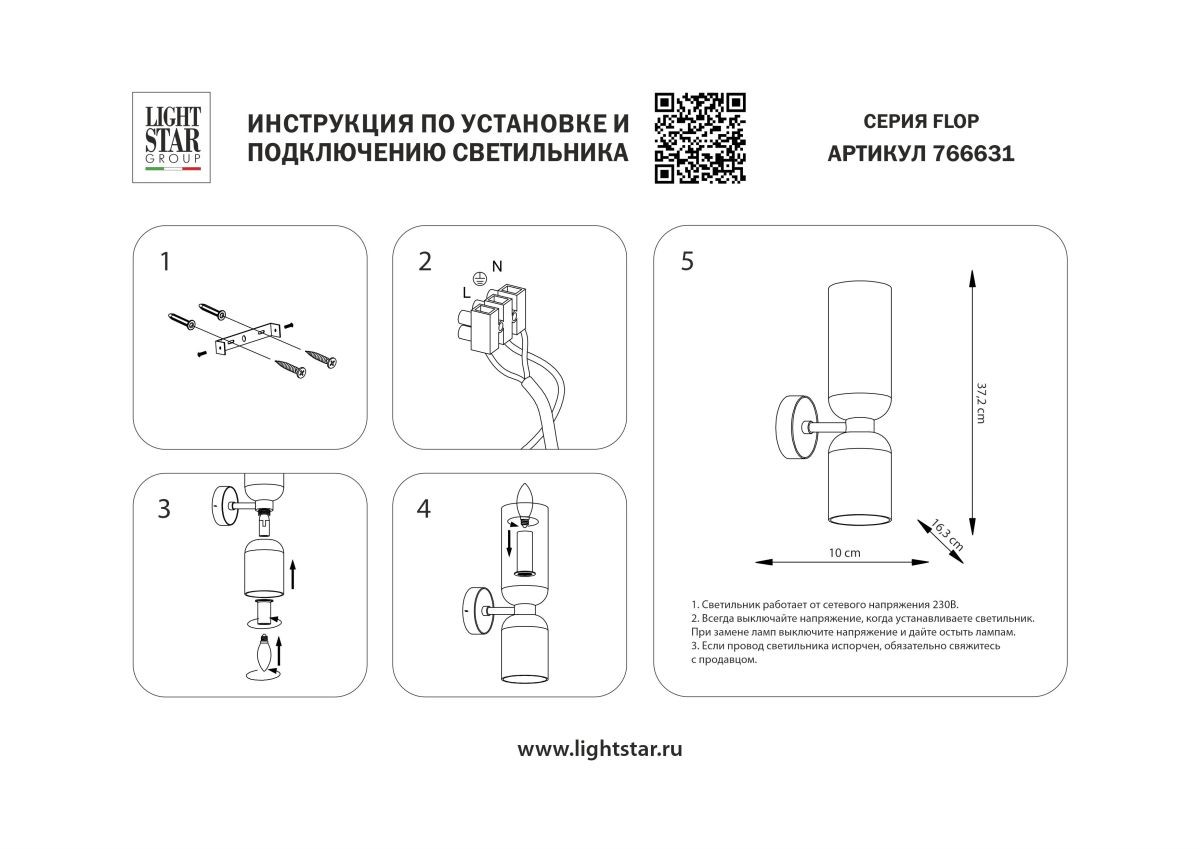 LIGHT STAR GROUP

ИНСТРУКЦИЯ ПО УСТАНОВКЕ И ПОДКЛЮЧЕНИЮ СВЕТИЛЬНИКА

СЕРИЯ FLOP
АРТИКУЛ 766631

1

2

L N

3

4

5

37,2 cm

16,3 cm

10 cm

1. Светильник работает от сетевого напряжения 230В.
2. Всегда выключайте напряжение, когда устанавливаете светильник. При замене ламп выключите напряжение и дайте остыть лампам.
3. Если провод светильника испорчен, обязательно свяжитесь с продавцом.

www.lightstar.ru